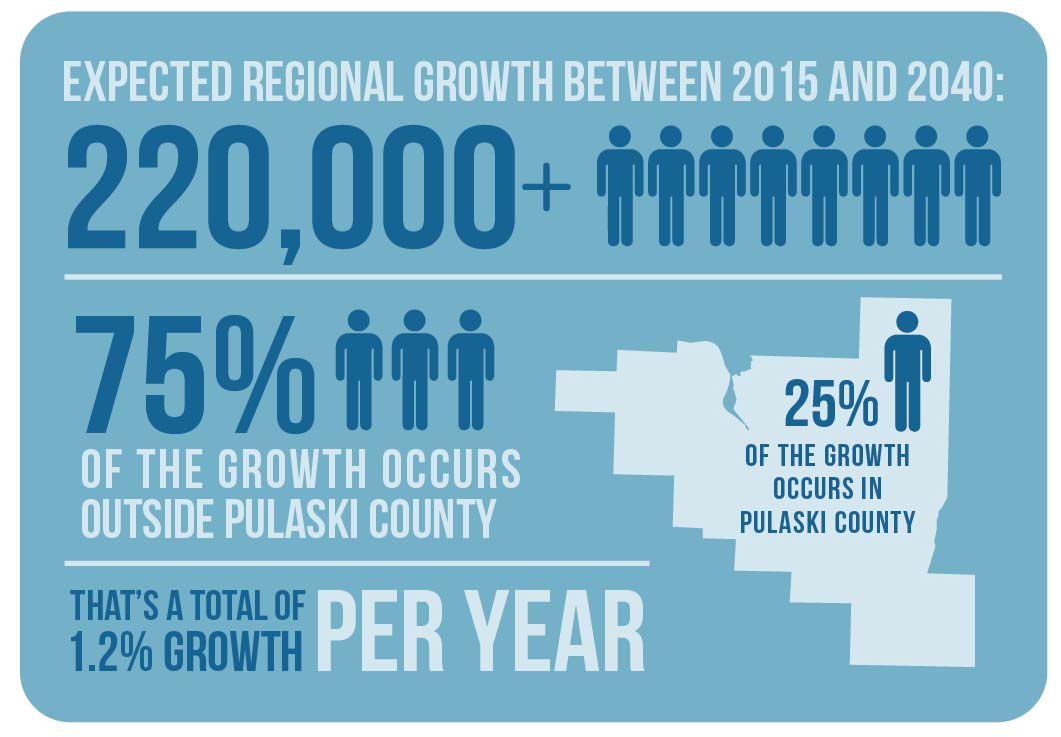 EXPECTED REGIONAL GROWTH BETWEEN 2015 AND 2040:

220,000+

75%

OF THE GROWTH OCCURS OUTSIDE PULASKI COUNTY

25%

OF THE GROWTH OCCURS IN PULASKI COUNTY

THAT'S A TOTAL OF 1.2% GROWTH PER YEAR