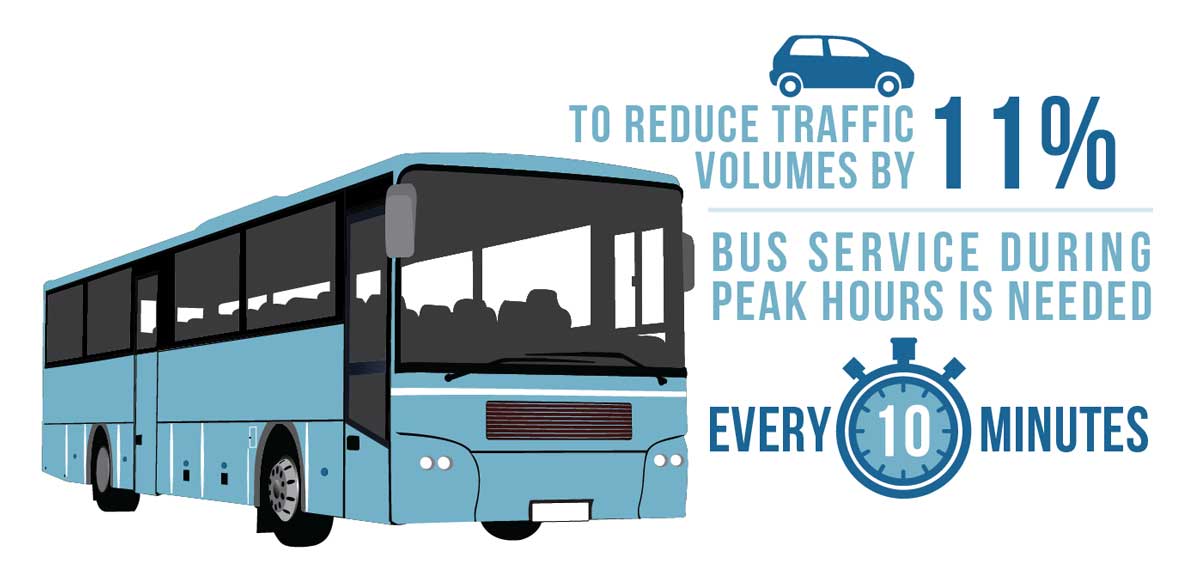 TO REDUCE TRAFFIC VOLUMES BY 11%

BUS SERVICE DURING PEAK HOURS IS NEEDED

EVERY 10 MINUTES