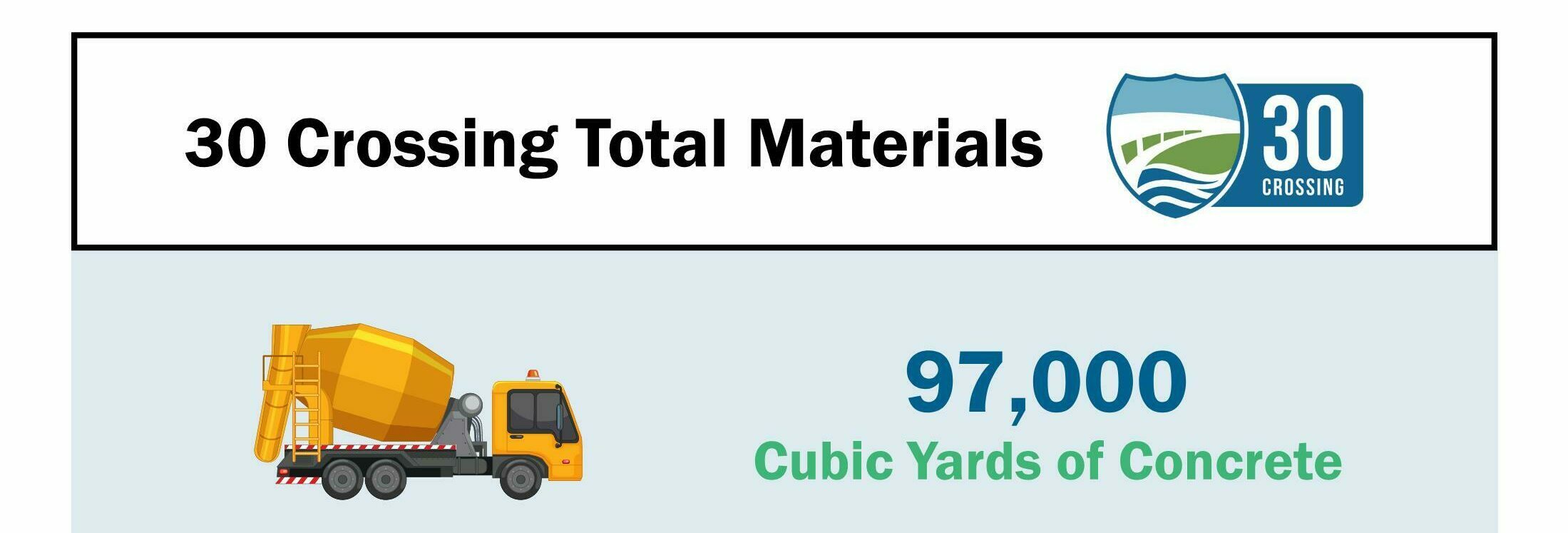 30 Crossing Total Materials

30
CROSSING

97,000
Cubic Yards of Concrete